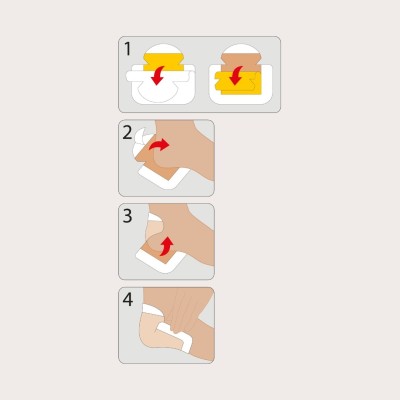 1

2

3

4